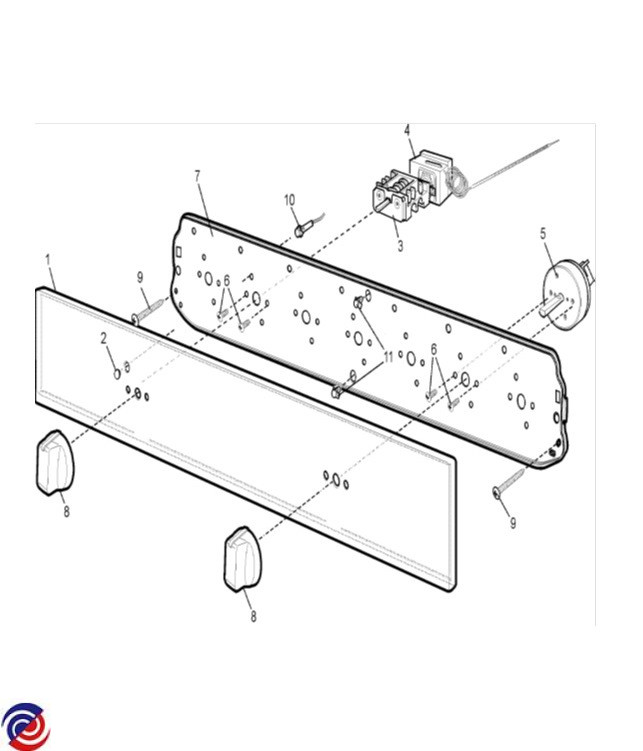 4
7
10
3
5
1
9
6
2
11
6
8
9
8